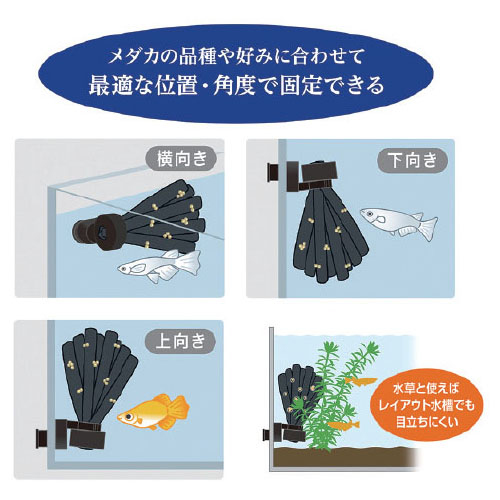 メダカの品種や好みに合わせて
最適な位置・角度で固定できる

横向き

下向き

上向き

水草と使えば
レイアウト水槽でも
目立ちにくい