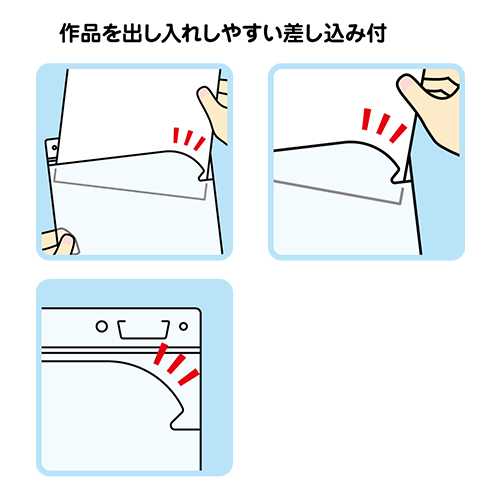 作品を出し入れしやすい差し込み付